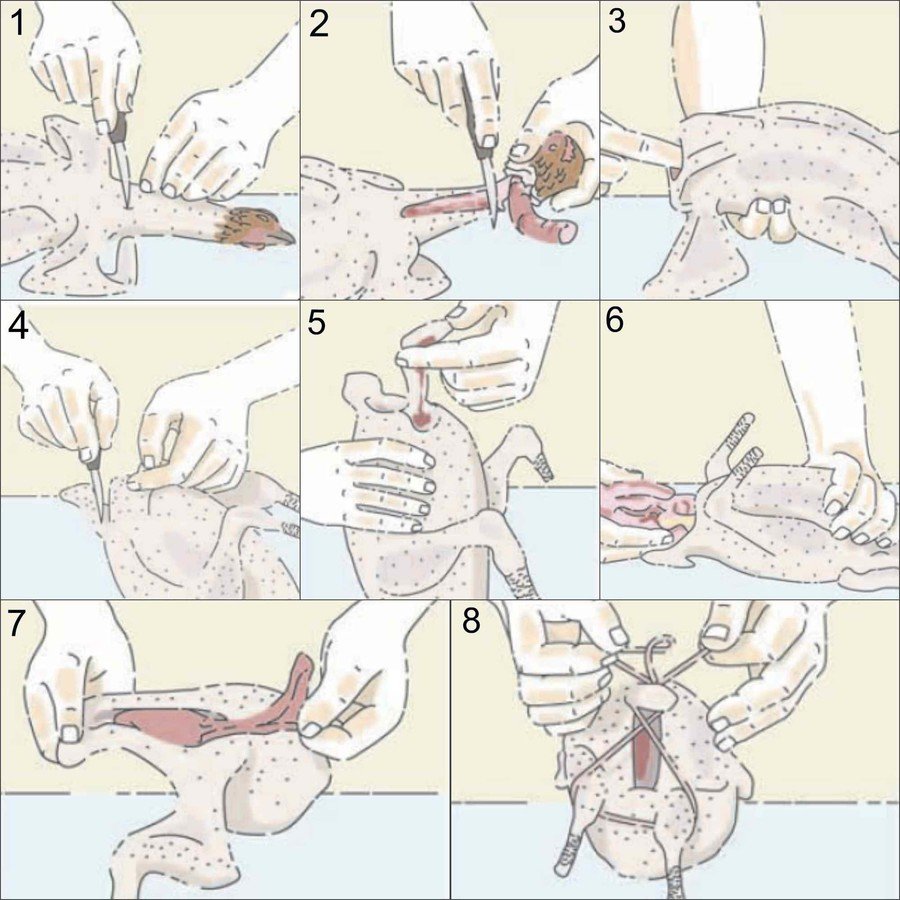 1
2
3
4
5
6
7
8